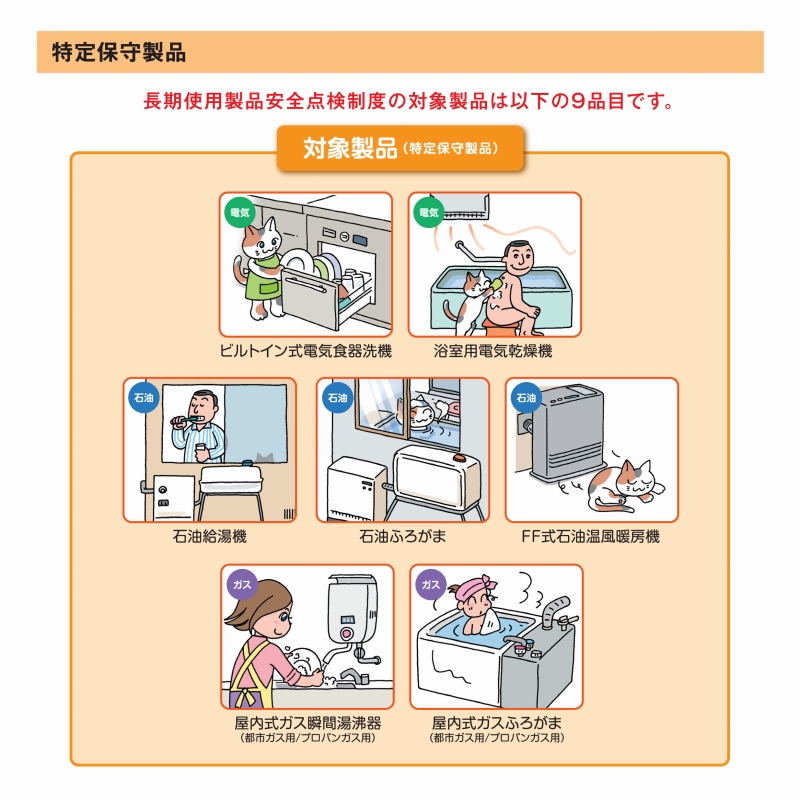 特定保守製品

長期使用製品安全点検制度の対象製品は以下の9品目です。

対象製品（特定保守製品）

電気

ビルトイン式電気食器洗機

電気

浴室用電気乾燥機

石油

石油給湯機

石油

石油ふろがま

石油

FF式石油温風暖房機

ガス

屋内式ガス瞬間湯沸器
（都市ガス用/プロパンガス用）

ガス

屋内式ガスふろがま
（都市ガス用/プロパンガス用）